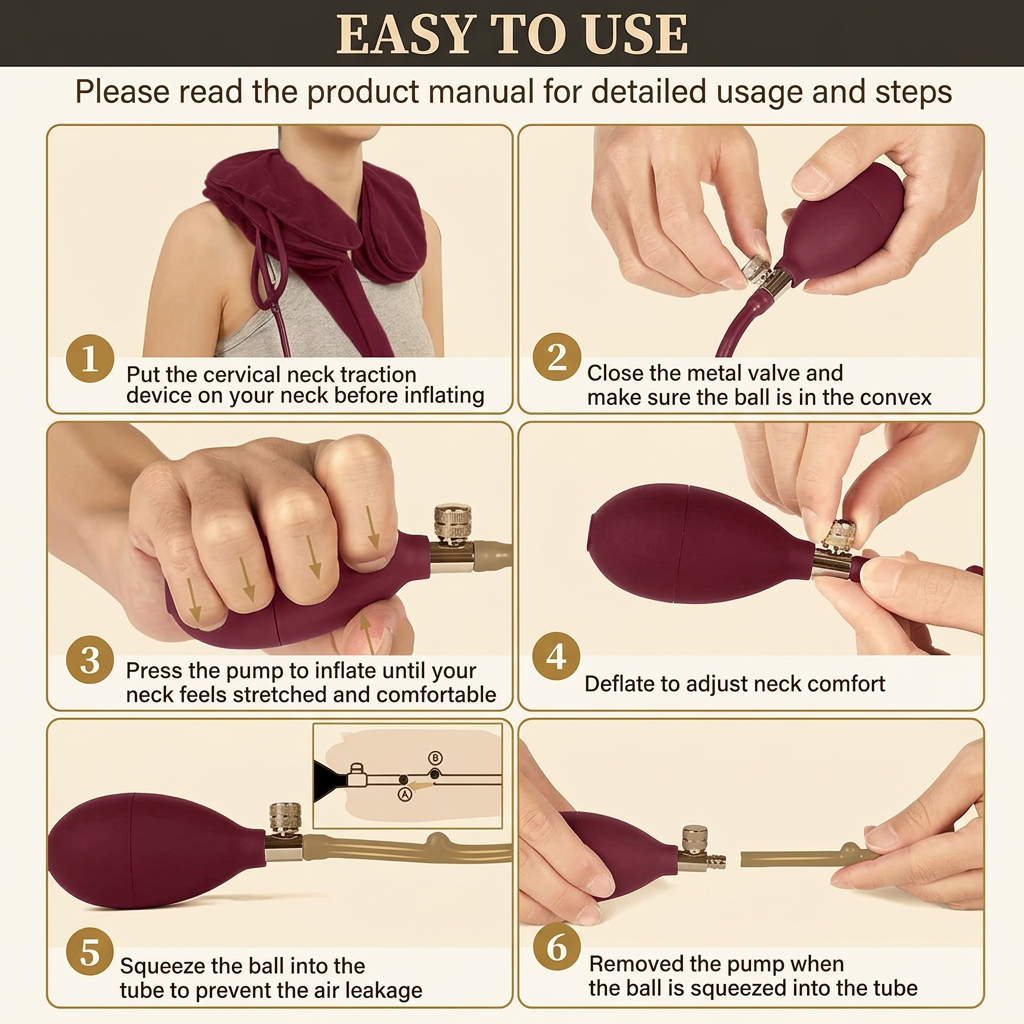 EASY TO USE

Please read the product manual for detailed usage and steps

1 Put the cervical neck traction device on your neck before inflating

2 Close the metal valve and make sure the ball is in the convex

3 Press the pump to inflate until your neck feels stretched and comfortable

4 Deflate to adjust neck comfort

B
A

5 Squeeze the ball into the tube to prevent the air leakage

6 Removed the pump when the ball is squeezed into the tube